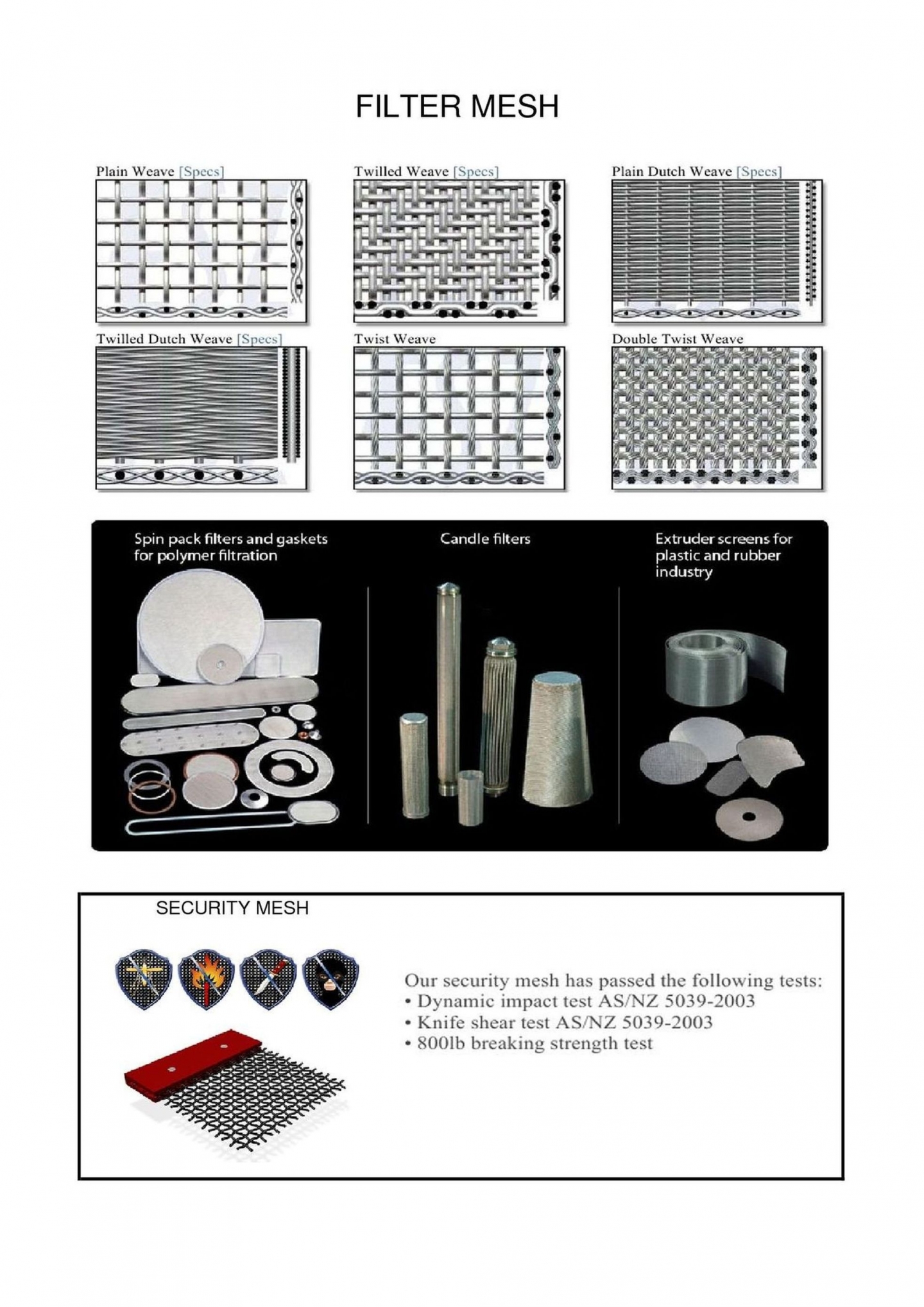 FILTER MESH

Plain Weave [Specs]

Twilled Weave [Specs]

Plain Dutch Weave [Specs]

Twilled Dutch Weave [Specs]

Twist Weave

Double Twist Weave

Spin pack filters and gaskets for polymer filtration

Candle filters

Extruder screens for plastic and rubber industry

SECURITY MESH

Our security mesh has passed the following tests:
• Dynamic impact test AS/NZ 5039-2003
• Knife shear test AS/NZ 5039-2003
• 800lb breaking strength test